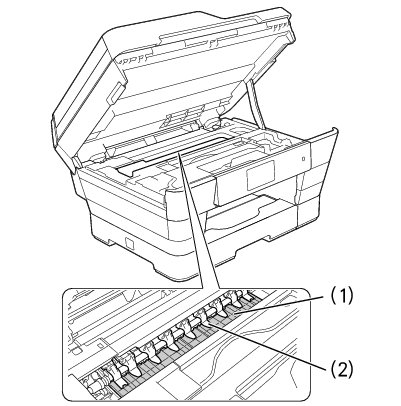 (1)

(2)