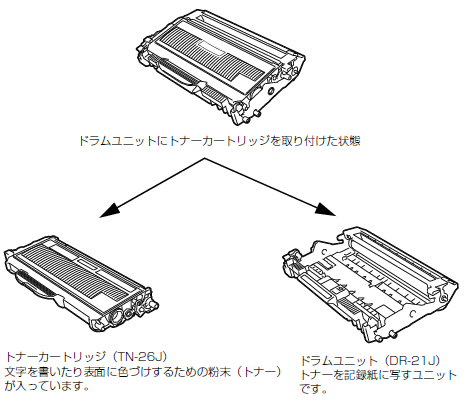 ドラムユニットにトナーカートリッジを取り付けた状態

トナーカートリッジ（TN-26J）
文字を書いたり表面に色づけするための粉末（トナー）が入っています。

ドラムユニット（DR-21J）
トナーを記録紙に写すユニットです。